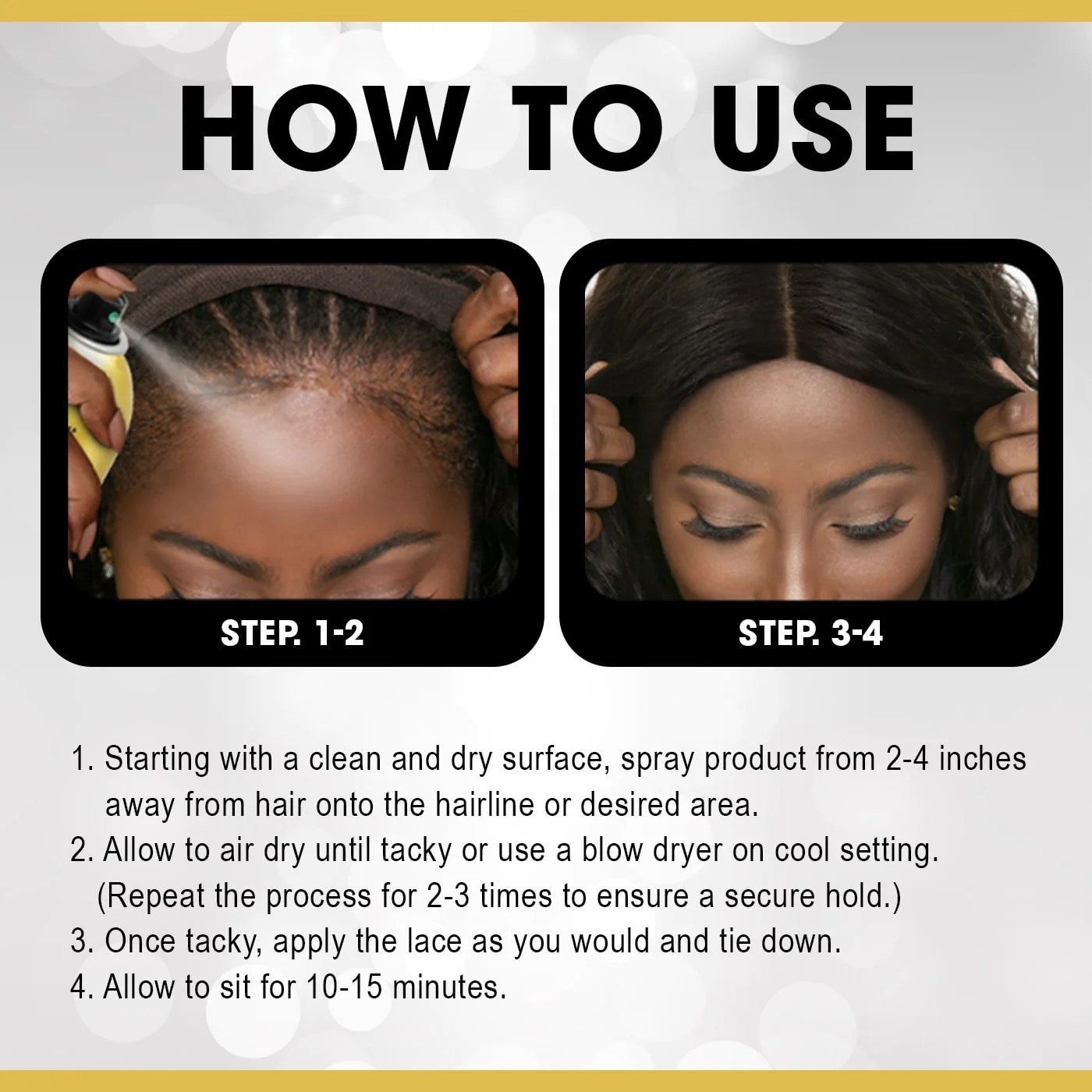 HOW TO USE

STEP. 1-2

STEP. 3-4

1. Starting with a clean and dry surface, spray product from 2-4 inches away from hair onto the hairline or desired area.
2. Allow to air dry until tacky or use a blow dryer on cool setting. (Repeat the process for 2-3 times to ensure a secure hold.)
3. Once tacky, apply the lace as you would and tie down.
4. Allow to sit for 10-15 minutes.